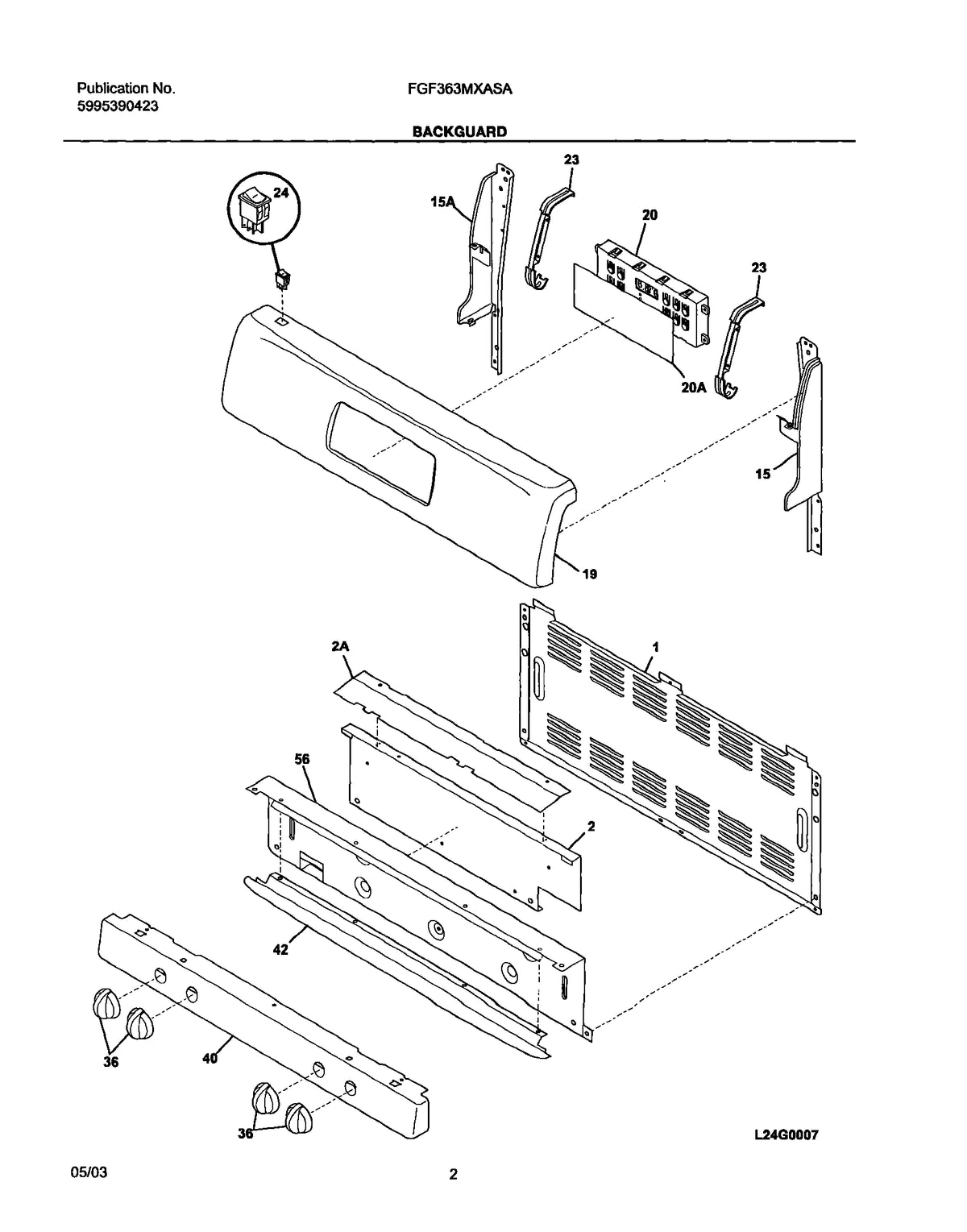 Publication No.
5995390423

FGF363MXASA

BACKGUARD

24
15A
23
20
23
20A
15
19
2A
1
56
2
42
36
40
36

L24G0007

05/03

2